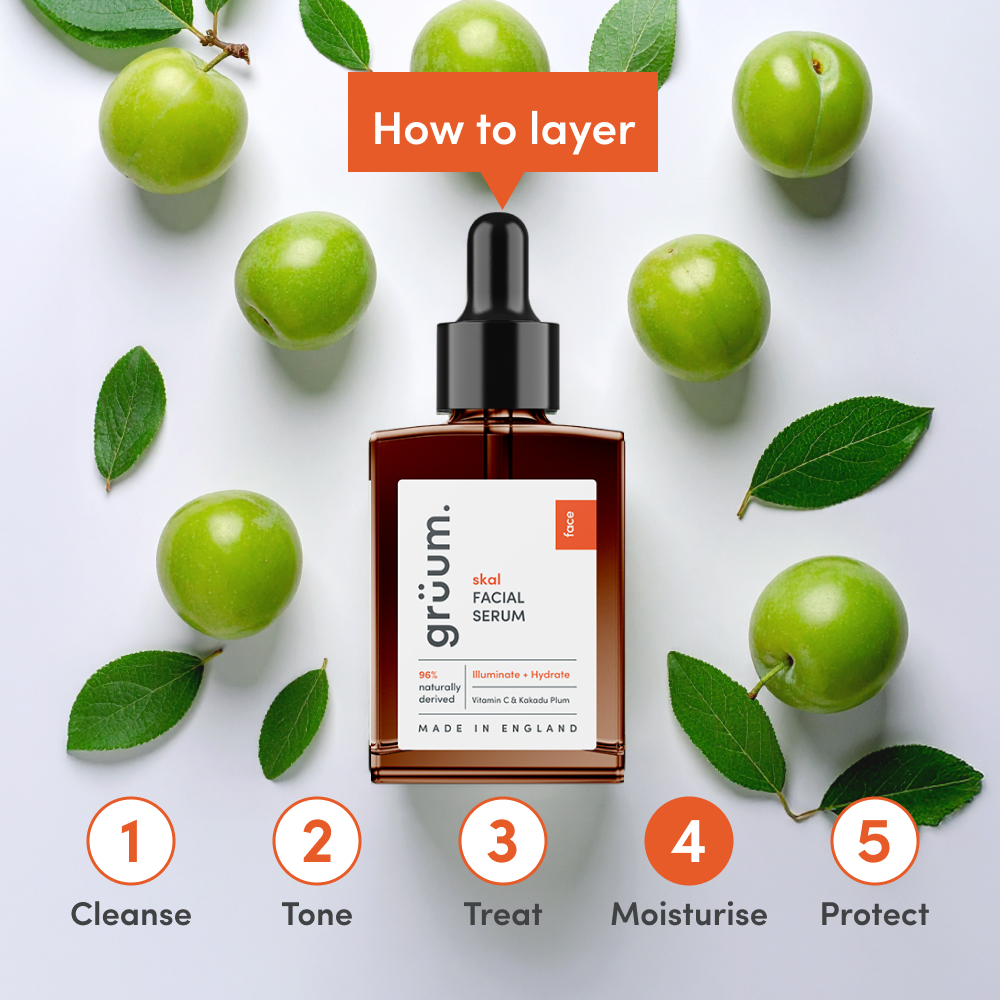 How to layer

grüum.

face

skal
FACIAL
SERUM

96%
naturally
derived

Illuminate + Hydrate

Vitamin C & Kakadu Plum

MADE IN ENGLAND

1
Cleanse

2
Tone

3
Treat

4
Moisturise

5
Protect