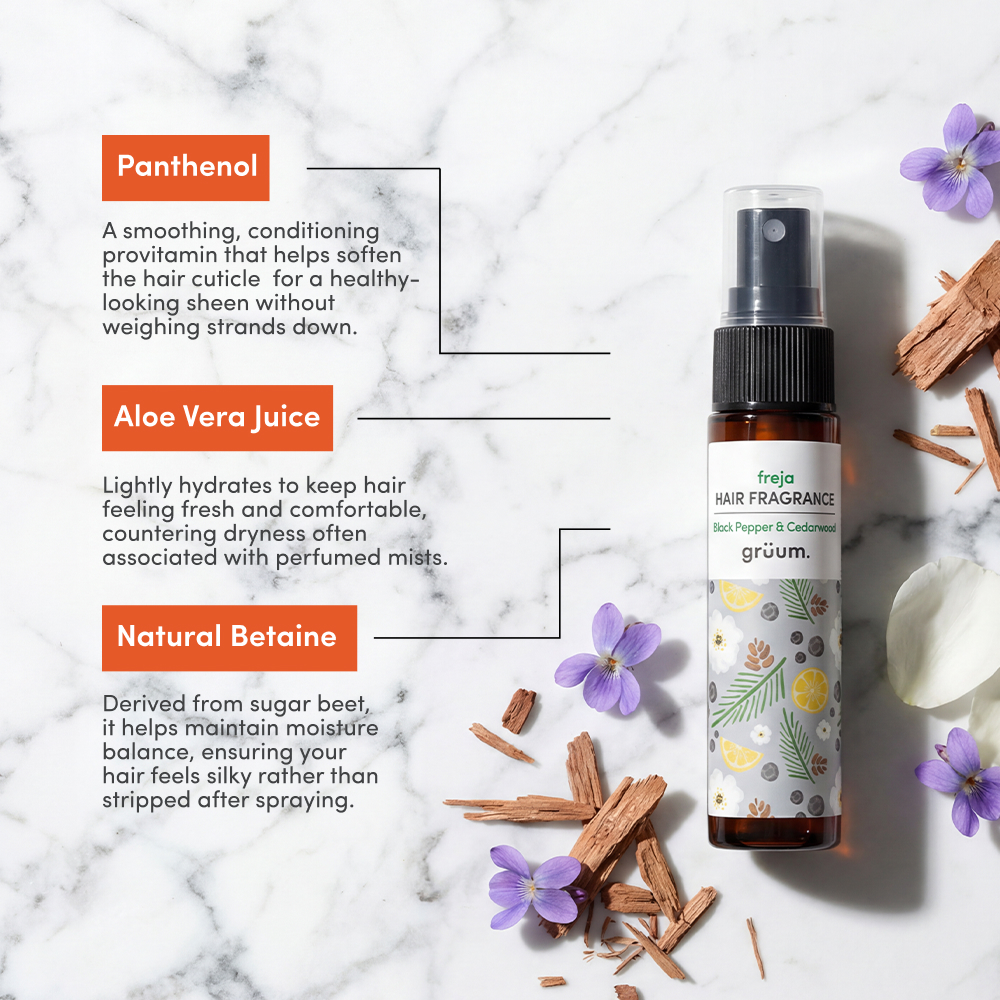 Panthenol

A smoothing, conditioning provitamin that helps soften the hair cuticle for a healthy-looking sheen without weighing strands down.

Aloe Vera Juice

Lightly hydrates to keep hair feeling fresh and comfortable, countering dryness often associated with perfumed mists.

Natural Betaine

Derived from sugar beet, it helps maintain moisture balance, ensuring your hair feels silky rather than stripped after spraying.

freja
HAIR FRAGRANCE
Black Pepper & Cedarwood
grüum.