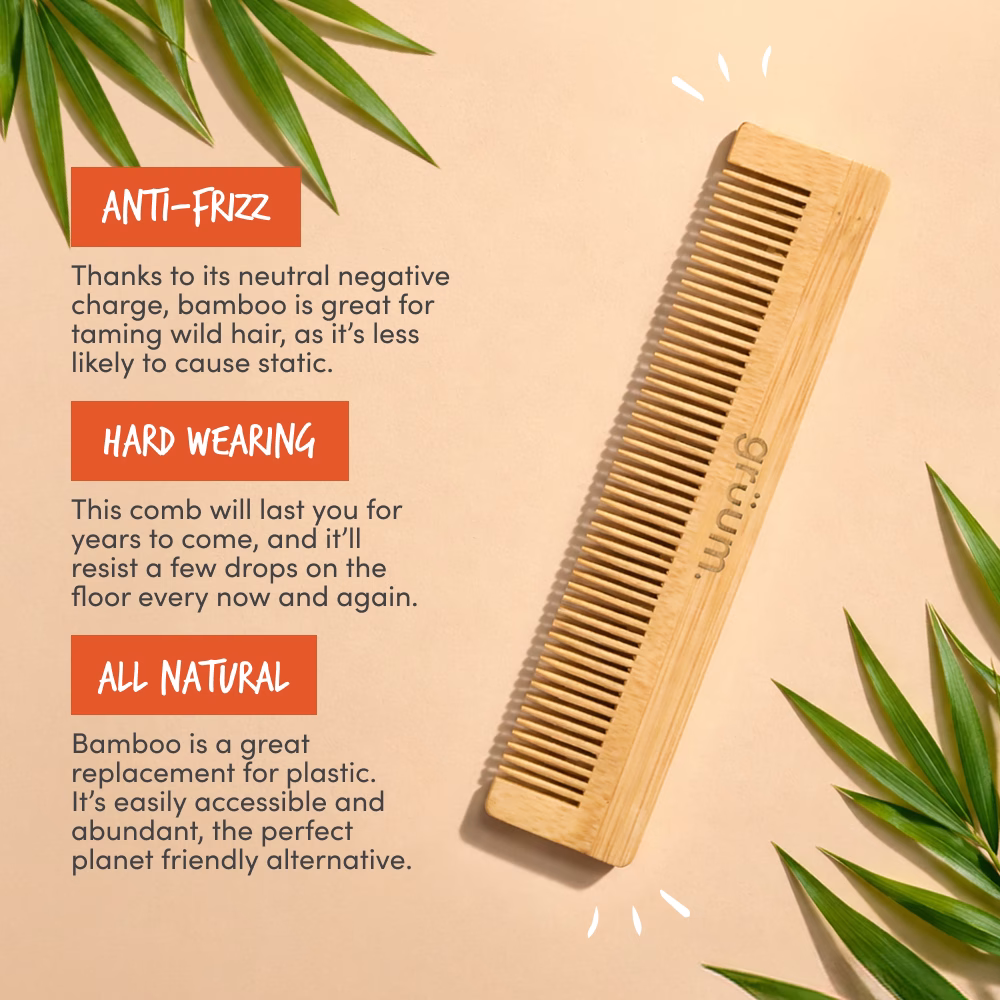 ANTI-FRIZZ

Thanks to its neutral negative charge, bamboo is great for taming wild hair, as it's less likely to cause static.

HARD WEARING

This comb will last you for years to come, and it'll resist a few drops on the floor every now and again.

ALL NATURAL

Bamboo is a great replacement for plastic. It's easily accessible and abundant, the perfect planet friendly alternative.

grüum.