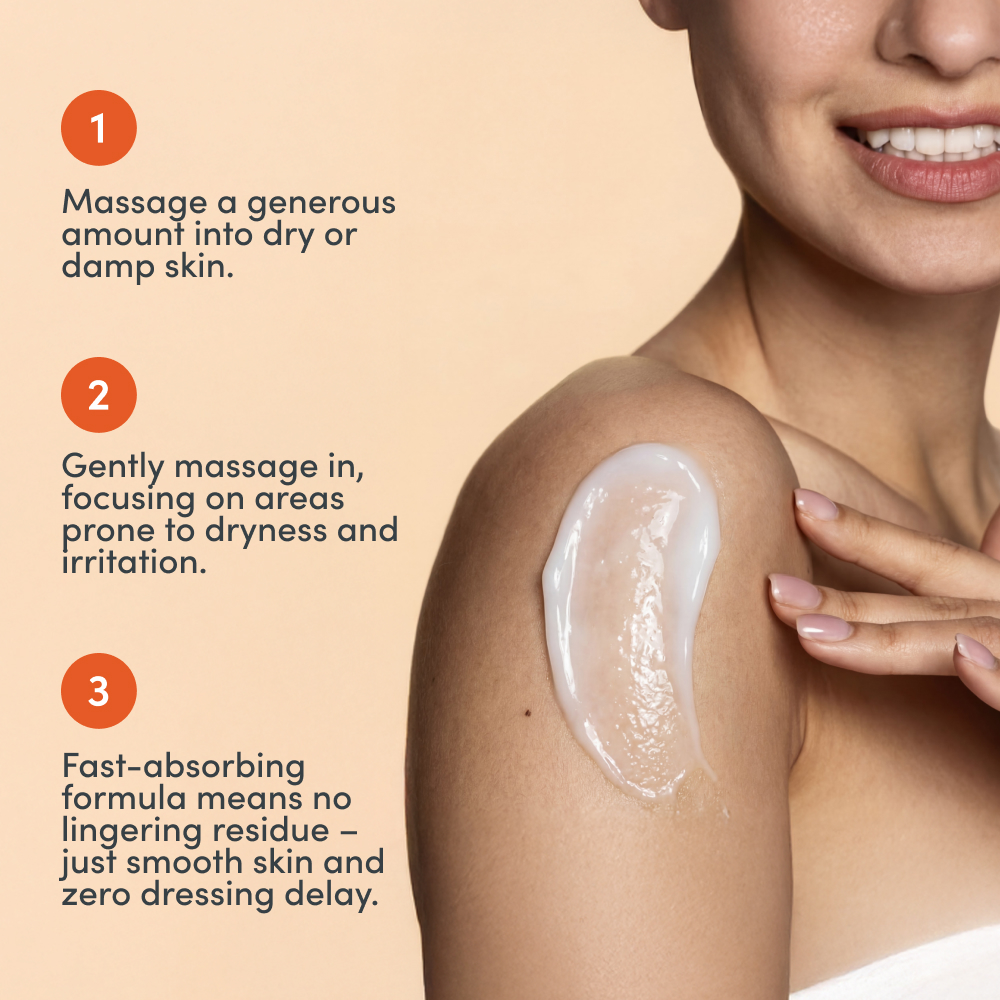 1

Massage a generous amount into dry or damp skin.

2

Gently massage in, focusing on areas prone to dryness and irritation.

3

Fast-absorbing formula means no lingering residue – just smooth skin and zero dressing delay.